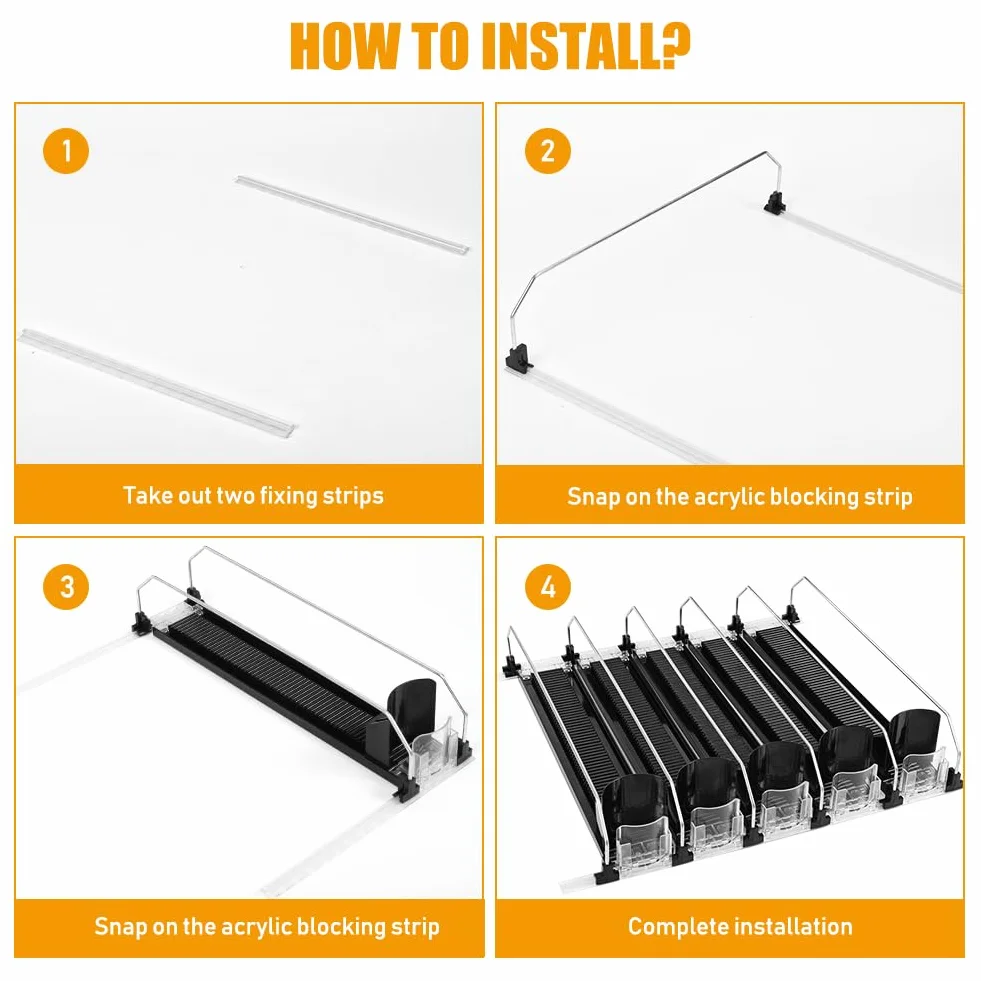 HOW TO INSTALL?

1

Take out two fixing strips

2

Snap on the acrylic blocking strip

3

Snap on the acrylic blocking strip

4

Complete installation