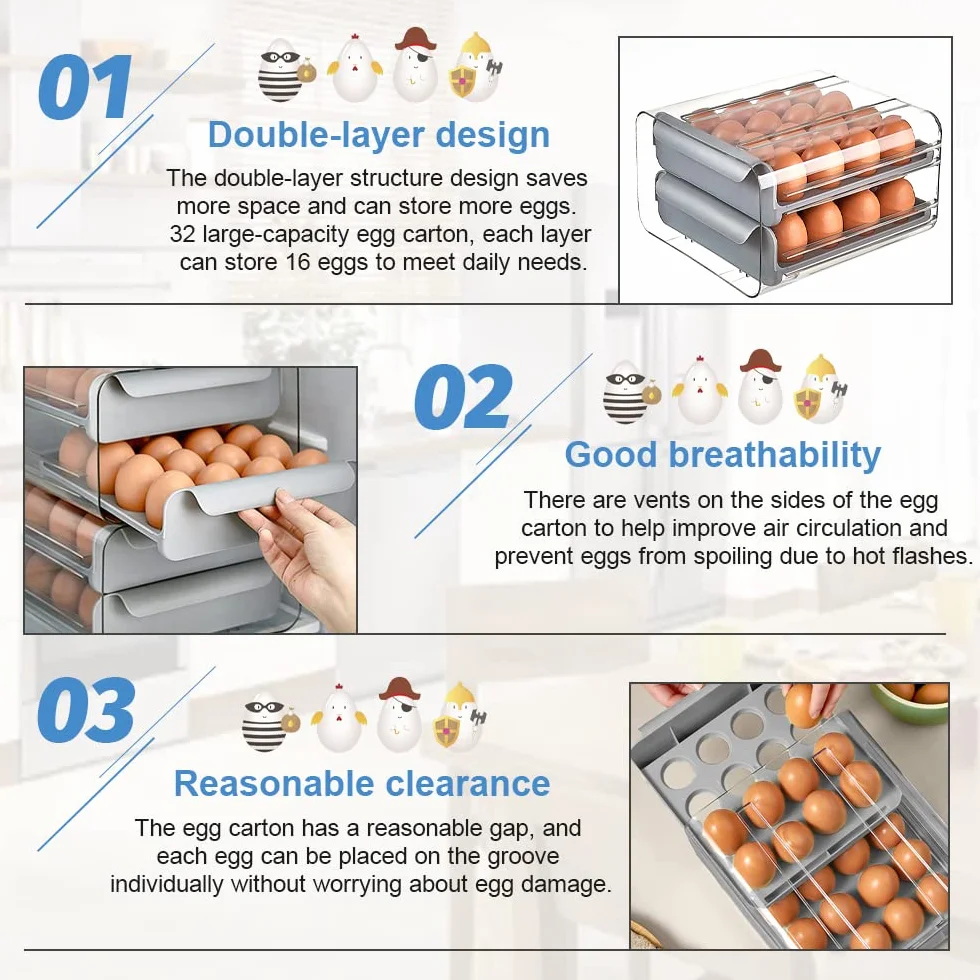 01

Double-layer design

The double-layer structure design saves more space and can store more eggs. 32 large-capacity egg carton, each layer can store 16 eggs to meet daily needs.

02

Good breathability

There are vents on the sides of the egg carton to help improve air circulation and prevent eggs from spoiling due to hot flashes.

03

Reasonable clearance

The egg carton has a reasonable gap, and each egg can be placed on the groove individually without worrying about egg damage.