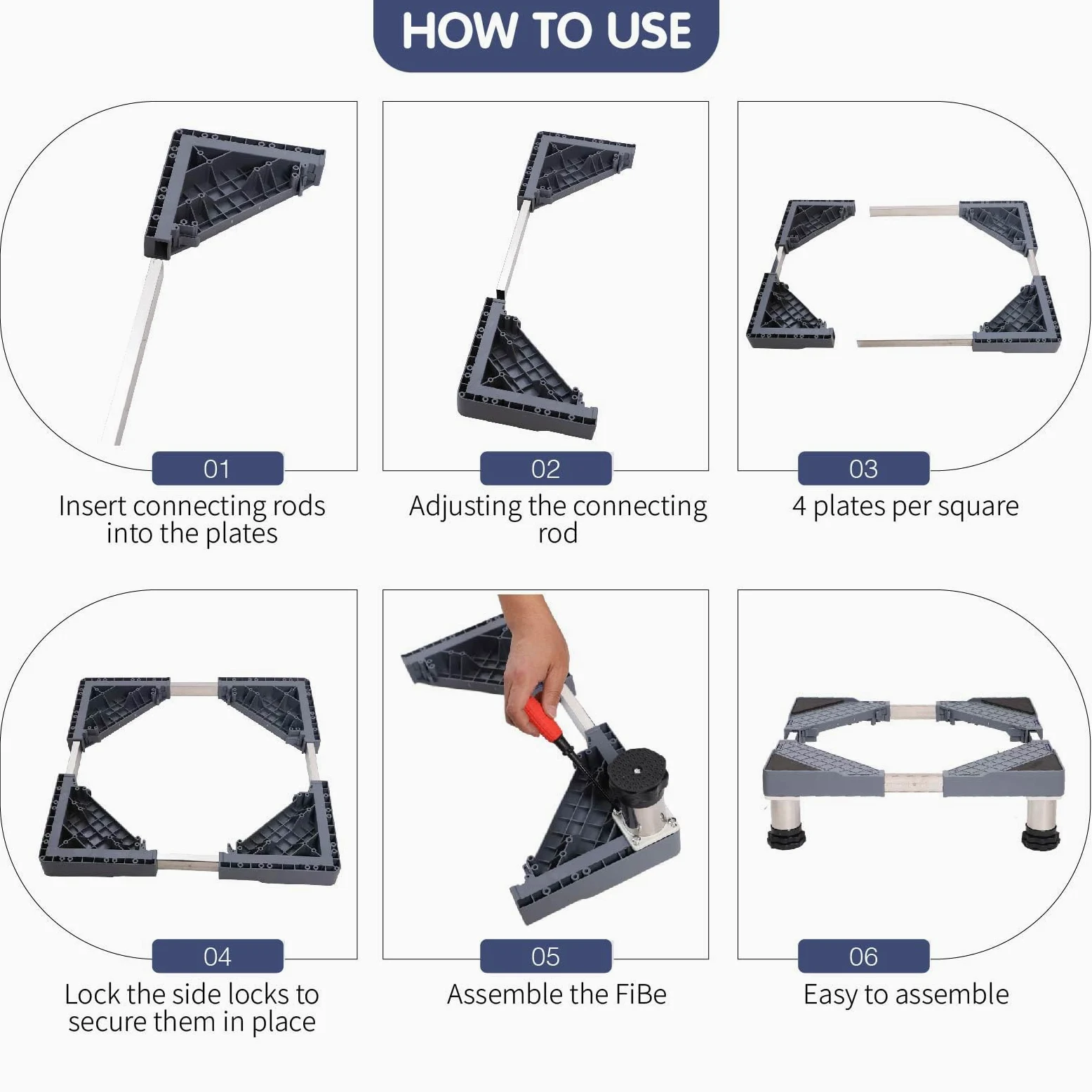 HOW TO USE

01
Insert connecting rods into the plates

02
Adjusting the connecting rod

03
4 plates per square

04
Lock the side locks to secure them in place

05
Assemble the FiBe

06
Easy to assemble