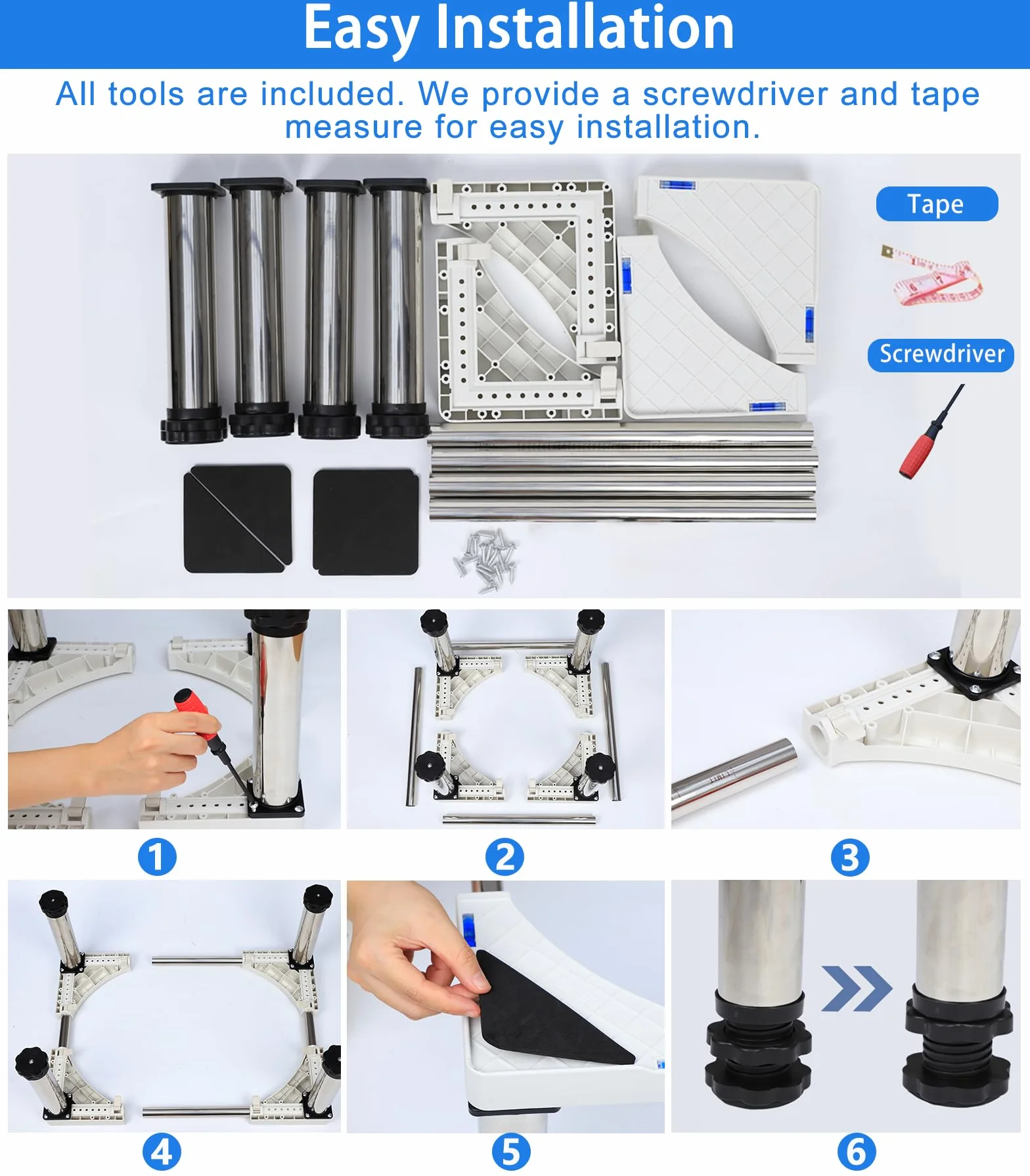 Easy Installation

All tools are included. We provide a screwdriver and tape measure for easy installation.

Tape

Screwdriver

1

2

3

4

5

6