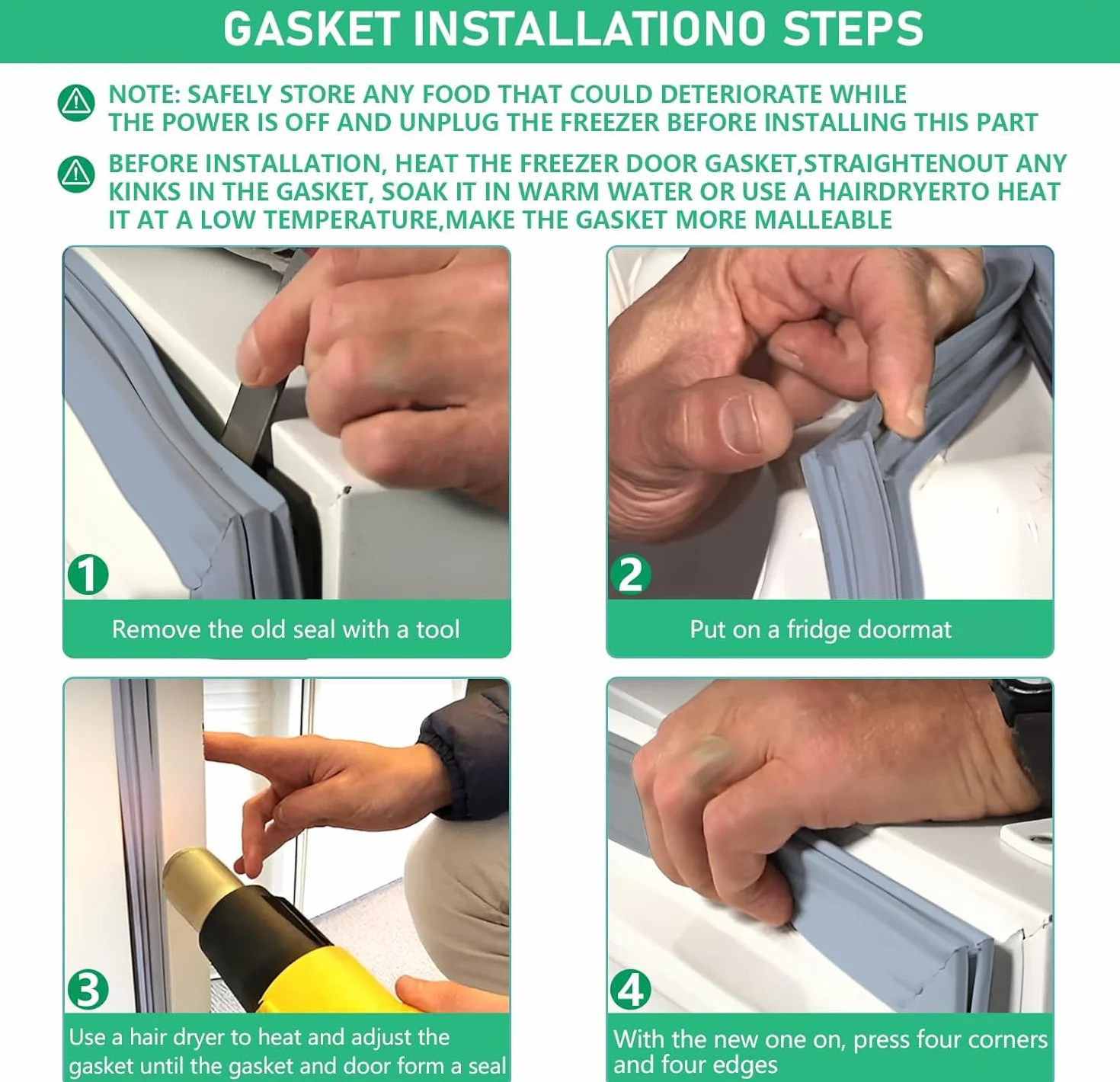 GASKET INSTALLATIONO STEPS

NOTE: SAFELY STORE ANY FOOD THAT COULD DETERIORATE WHILE THE POWER IS OFF AND UNPLUG THE FREEZER BEFORE INSTALLING THIS PART

BEFORE INSTALLATION, HEAT THE FREEZER DOOR GASKET,STRAIGHTENOUT ANY KINKS IN THE GASKET, SOAK IT IN WARM WATER OR USE A HAIRDRYERTO HEAT IT AT A LOW TEMPERATURE,MAKE THE GASKET MORE MALLEABLE

1
Remove the old seal with a tool

2
Put on a fridge doormat

3
Use a hair dryer to heat and adjust the gasket until the gasket and door form a seal

4
With the new one on, press four corners and four edges