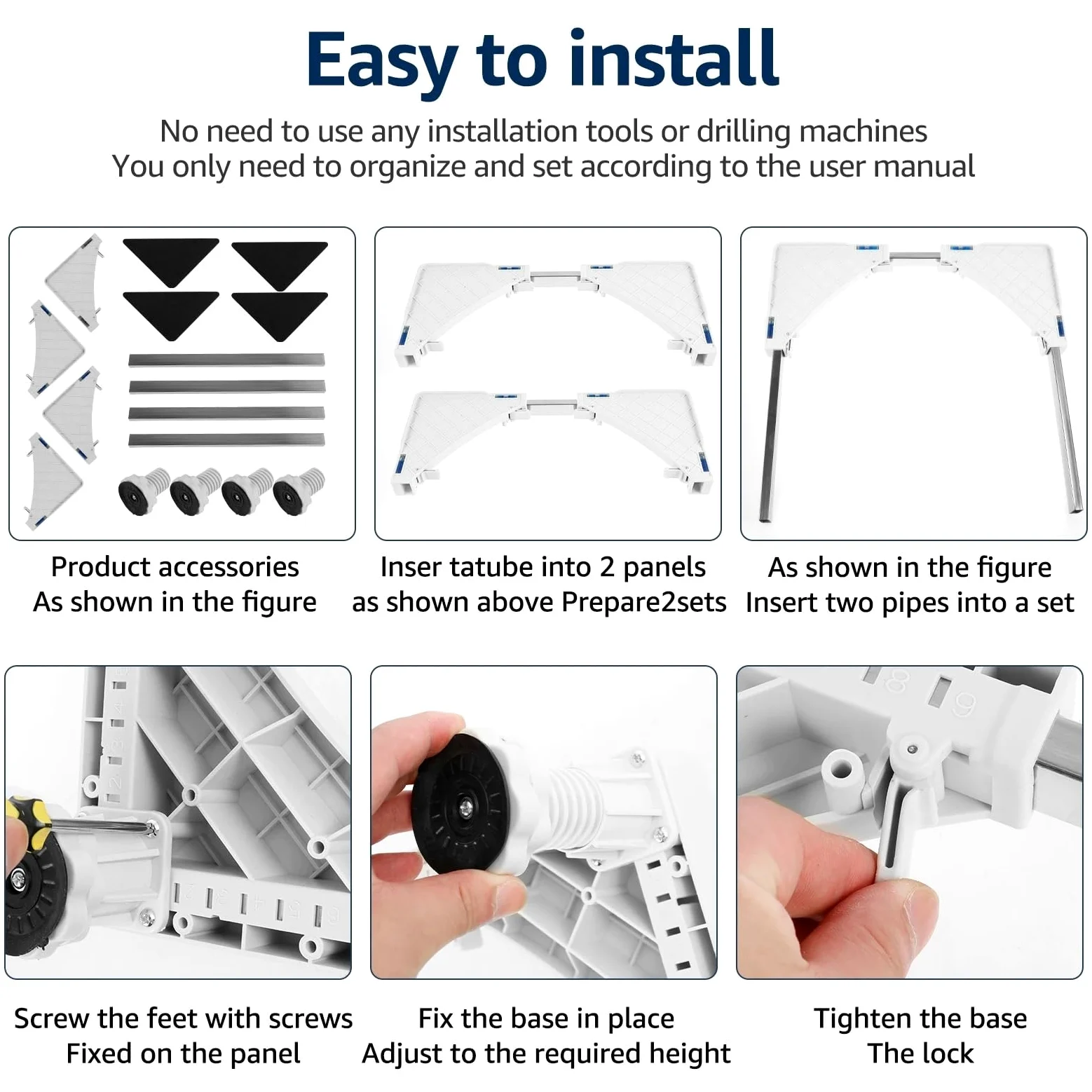 Easy to install

No need to use any installation tools or drilling machines
You only need to organize and set according to the user manual

Product accessories
As shown in the figure

Inser tatube into 2 panels
as shown above Prepare2sets

As shown in the figure
Insert two pipes into a set

Screw the feet with screws
Fixed on the panel

Fix the base in place
Adjust to the required height

Tighten the base
The lock