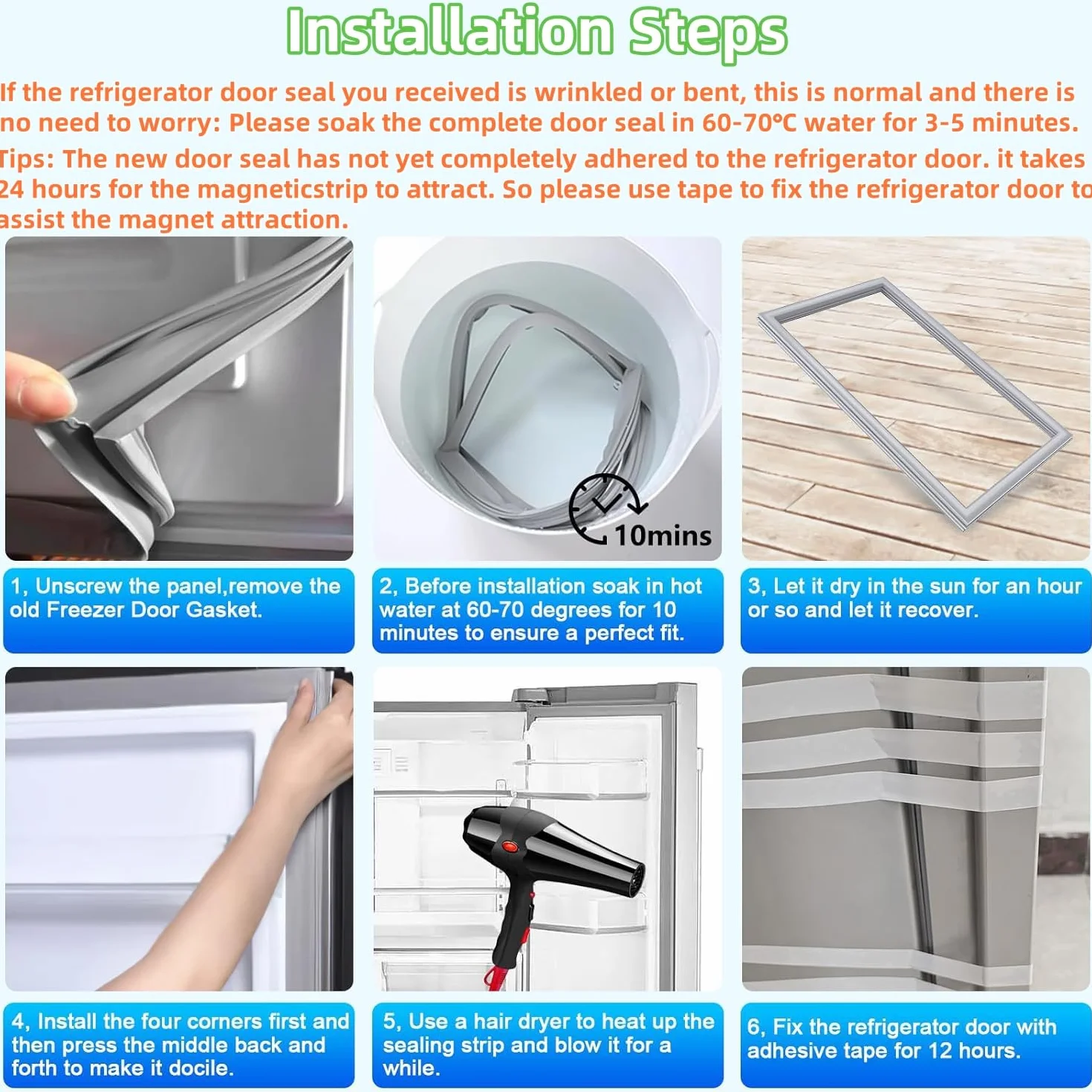 Installation Steps

If the refrigerator door seal you received is wrinkled or bent, this is normal and there is no need to worry: Please soak the complete door seal in 60-70°C water for 3-5 minutes.

Tips: The new door seal has not yet completely adhered to the refrigerator door. it takes 24 hours for the magneticstrip to attract. So please use tape to fix the refrigerator door to assist the magnet attraction.

10mins

1, Unscrew the panel,remove the old Freezer Door Gasket.

2, Before installation soak in hot water at 60-70 degrees for 10 minutes to ensure a perfect fit.

3, Let it dry in the sun for an hour or so and let it recover.

4, Install the four corners first and then press the middle back and forth to make it docile.

5, Use a hair dryer to heat up the sealing strip and blow it for a while.

6, Fix the refrigerator door with adhesive tape for 12 hours.