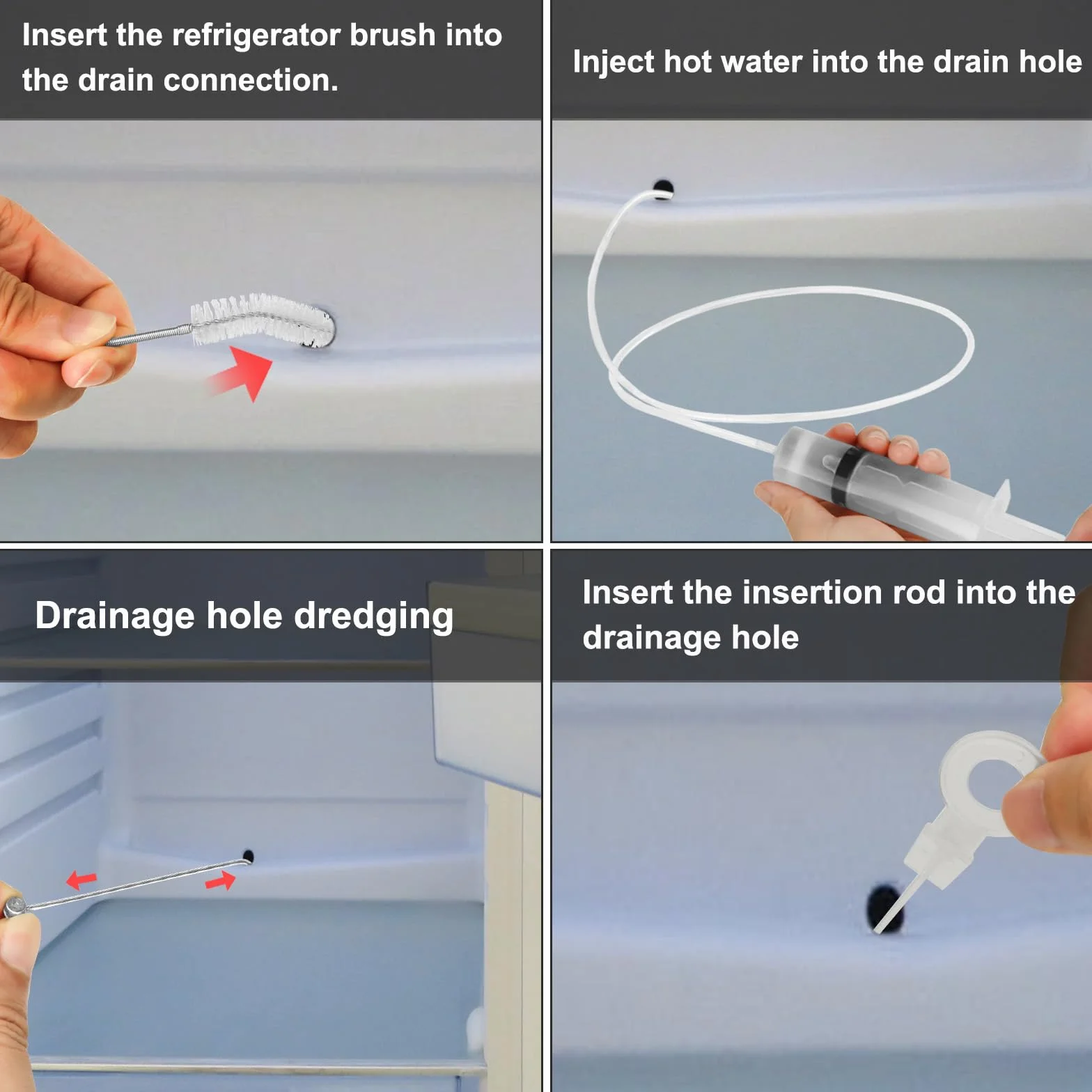 Insert the refrigerator brush into the drain connection.

Inject hot water into the drain hole

Drainage hole dredging

Insert the insertion rod into the drainage hole