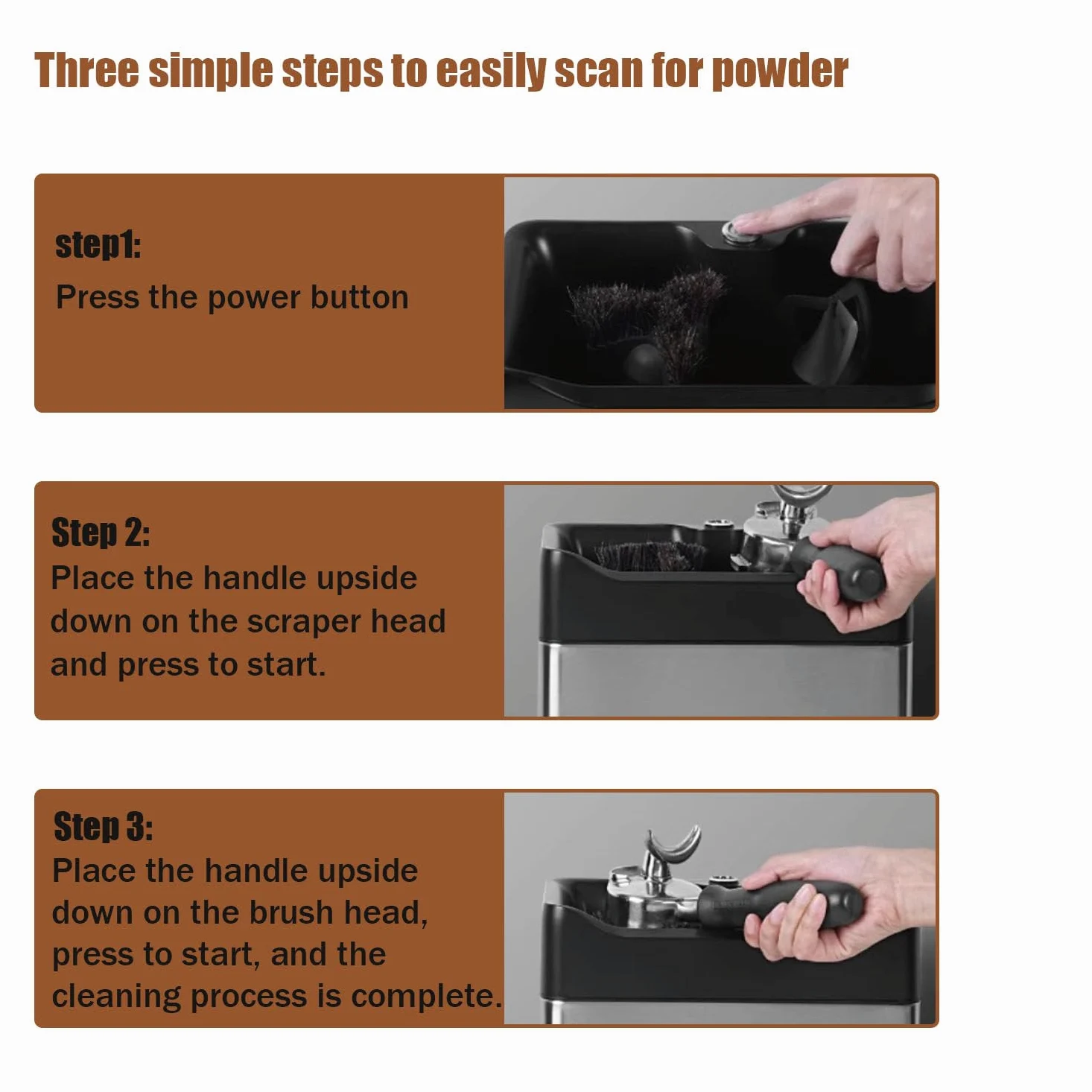 Three simple steps to easily scan for powder

step1:
Press the power button

Step 2:
Place the handle upside down on the scraper head and press to start.

Step 3:
Place the handle upside down on the brush head, press to start, and the cleaning process is complete.