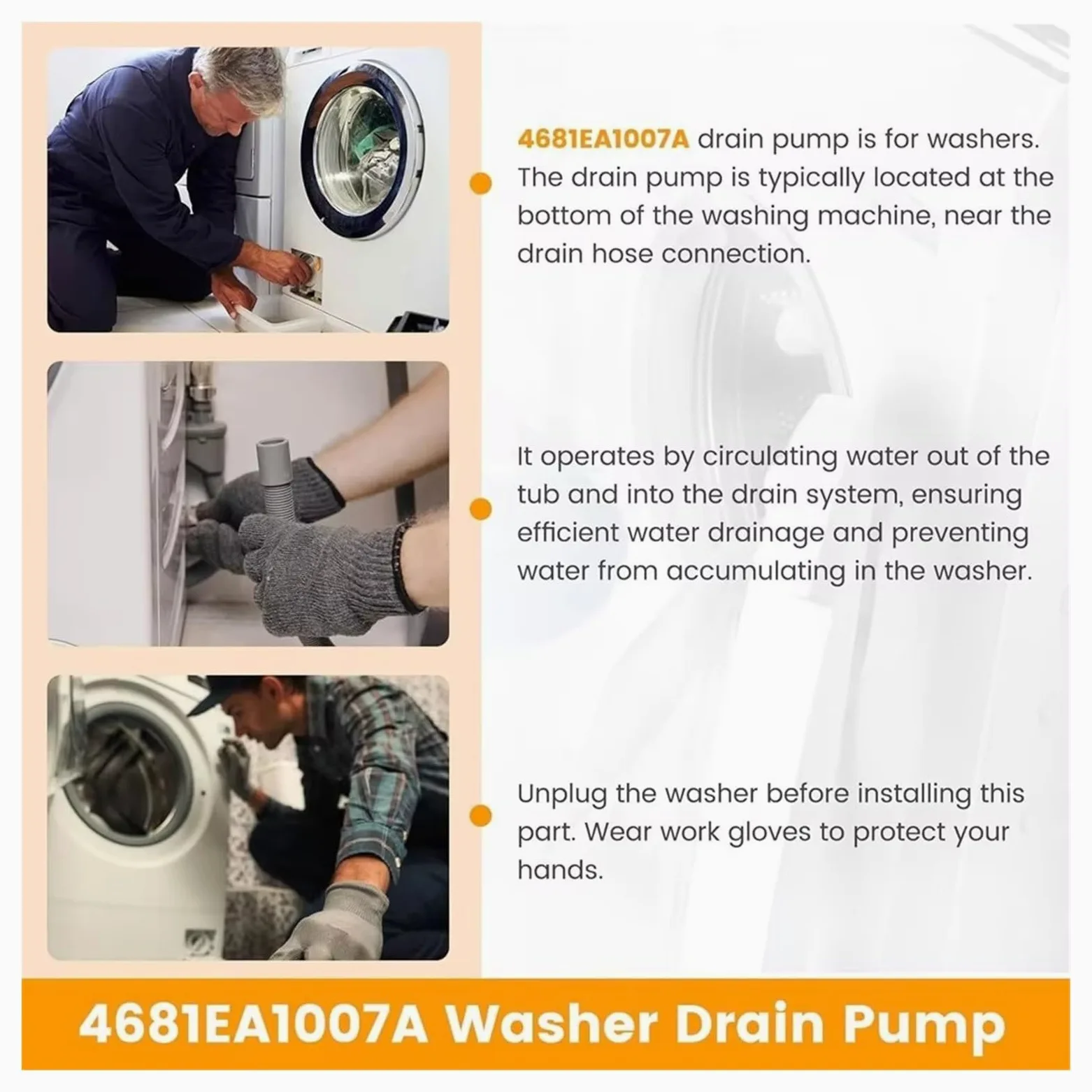 4681EA1007A drain pump is for washers. The drain pump is typically located at the bottom of the washing machine, near the drain hose connection.

It operates by circulating water out of the tub and into the drain system, ensuring efficient water drainage and preventing water from accumulating in the washer.

Unplug the washer before installing this part. Wear work gloves to protect your hands.

4681EA1007A Washer Drain Pump