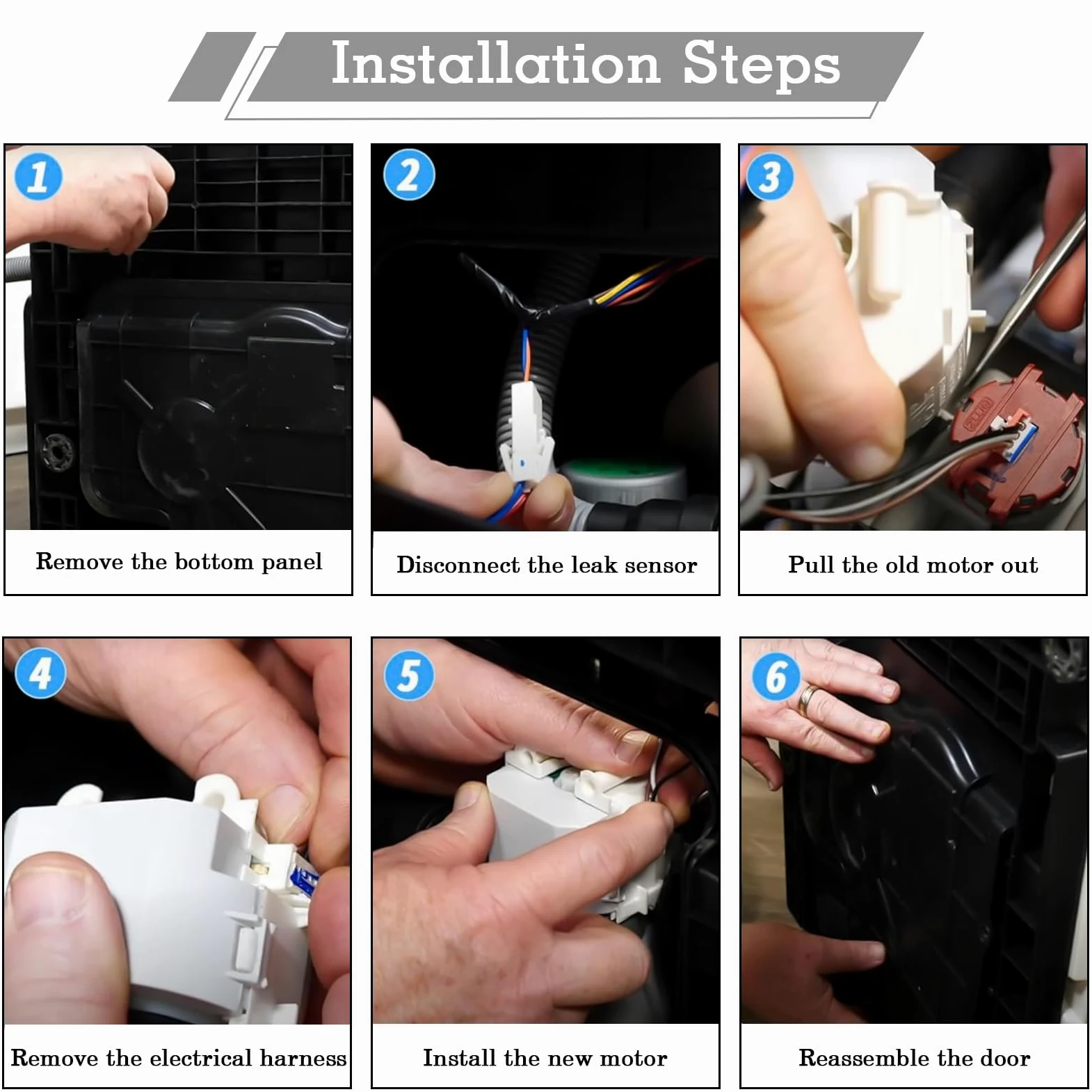 Installation Steps

1

Remove the bottom panel

2

Disconnect the leak sensor

3

Pull the old motor out

4

Remove the electrical harness

5

Install the new motor

6

Reassemble the door