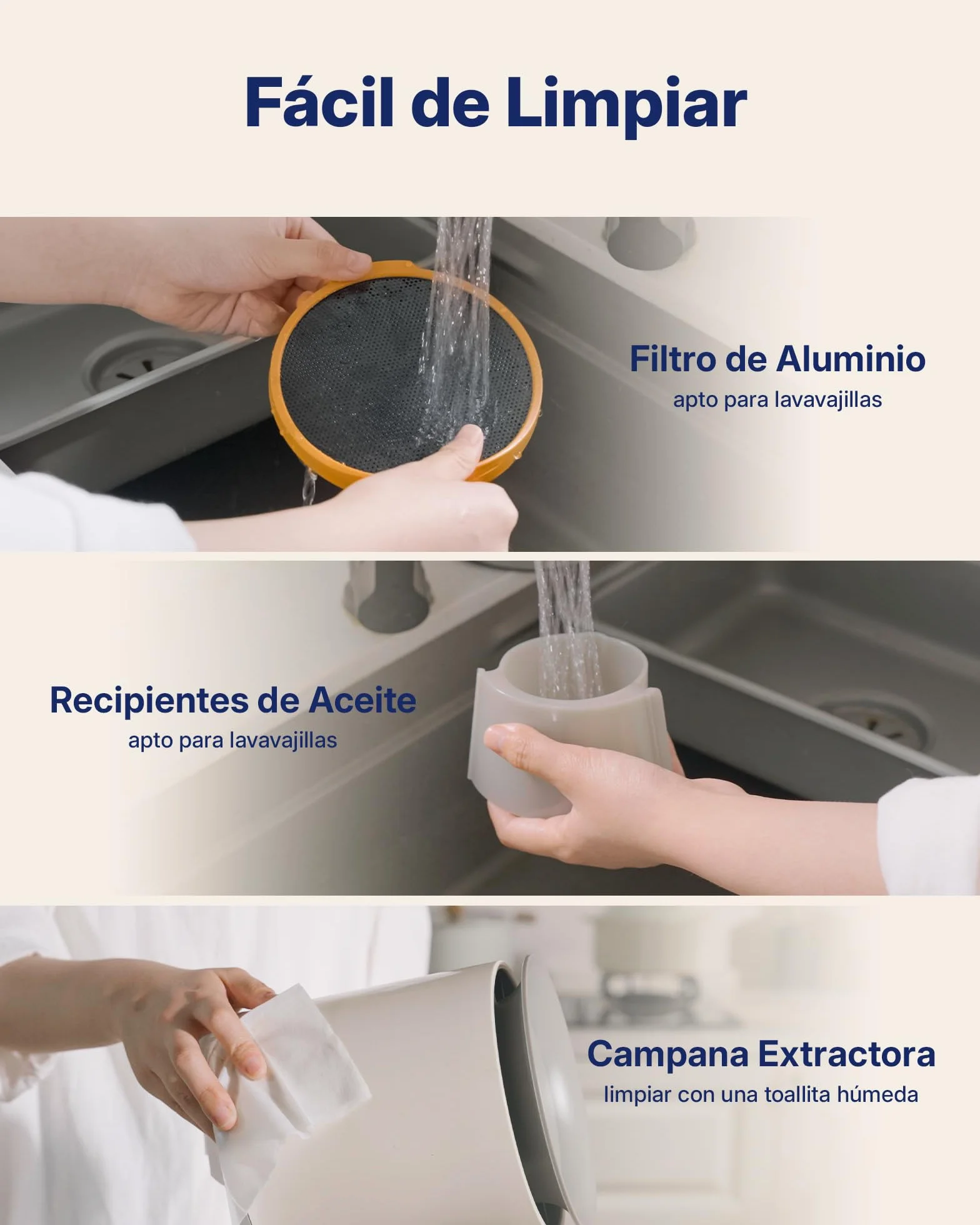 Fácil de Limpiar

Filtro de Aluminio
apto para lavavajillas

Recipientes de Aceite
apto para lavavajillas

Campana Extractora
limpiar con una toallita húmeda