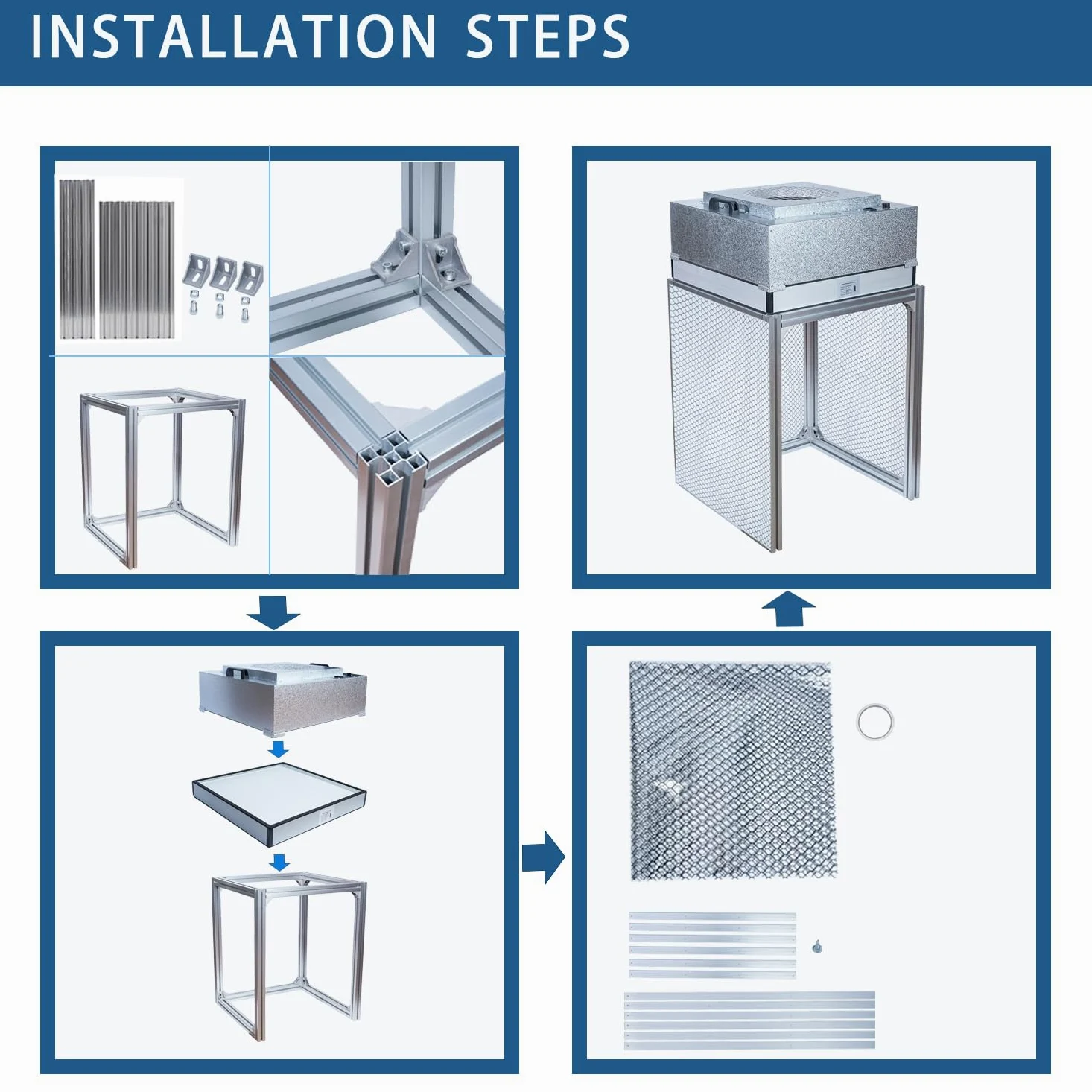 INSTALLATION STEPS