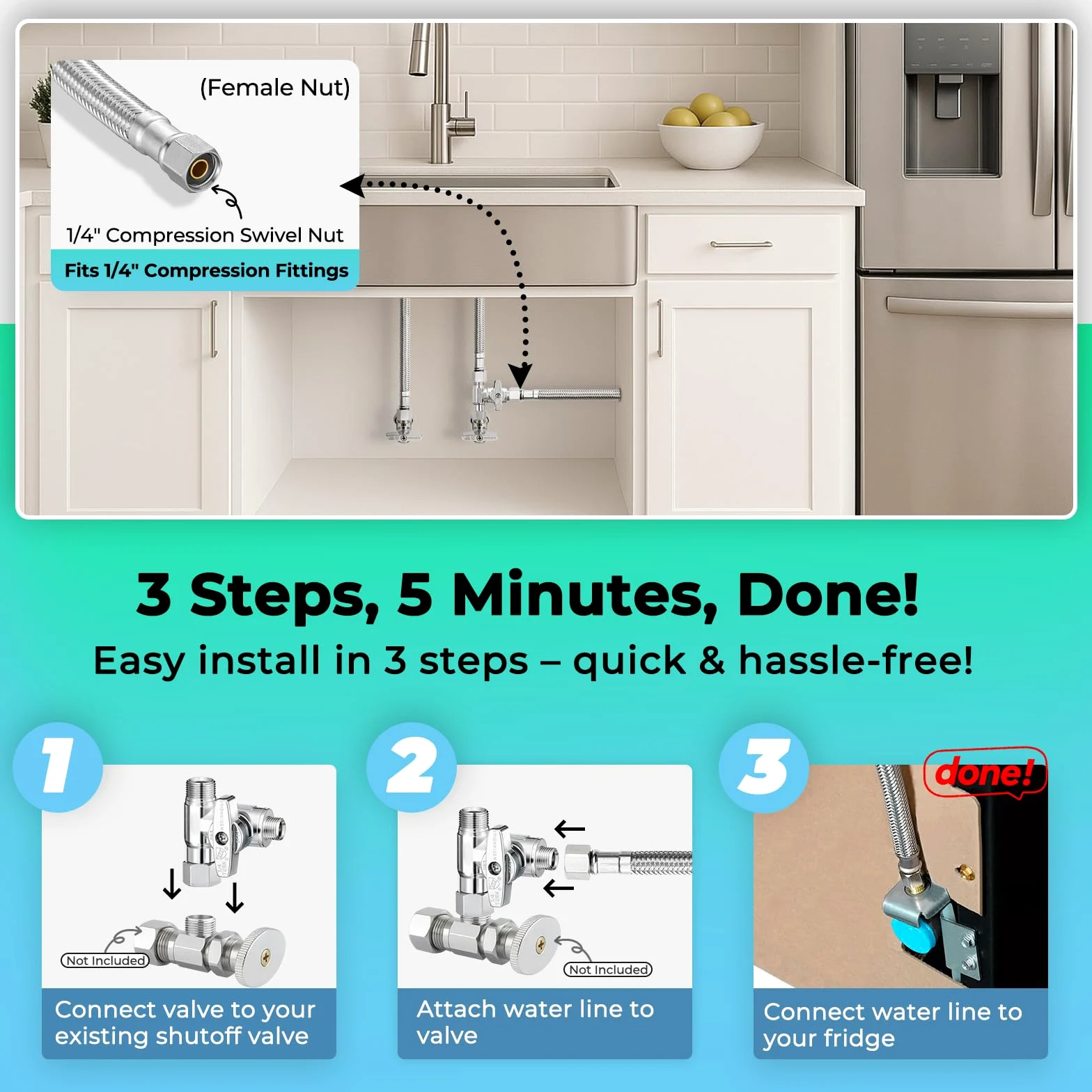 (Female Nut)

1/4" Compression Swivel Nut

Fits 1/4" Compression Fittings

3 Steps, 5 Minutes, Done!

Easy install in 3 steps – quick & hassle-free!

1

Not Included

Connect valve to your existing shutoff valve

2

Not Included

Attach water line to valve

3

done!

Connect water line to your fridge