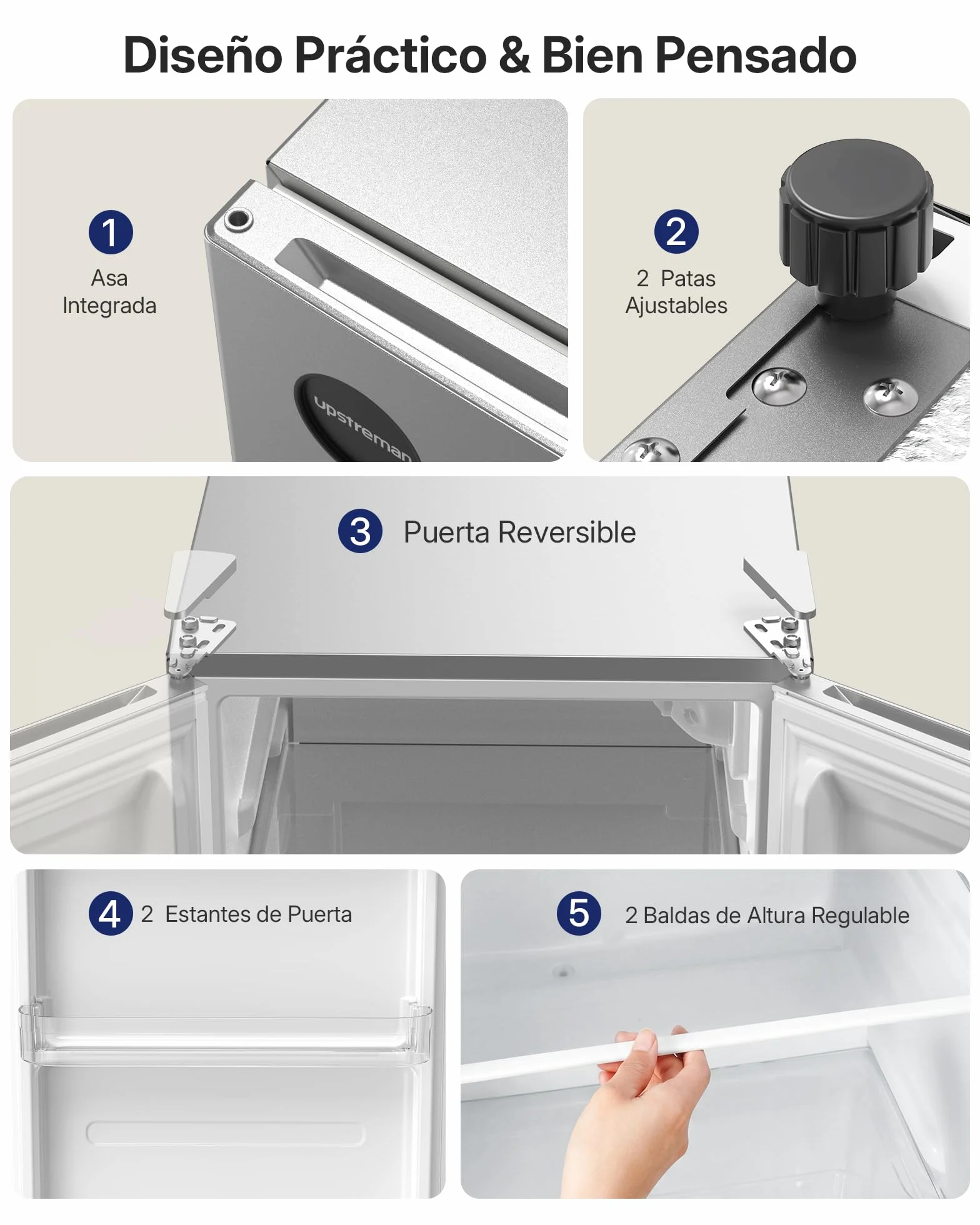 Diseño Práctico & Bien Pensado

1
Asa
Integrada

upstreman

2
2 Patas
Ajustables

3 Puerta Reversible

4 2 Estantes de Puerta

5 2 Baldas de Altura Regulable