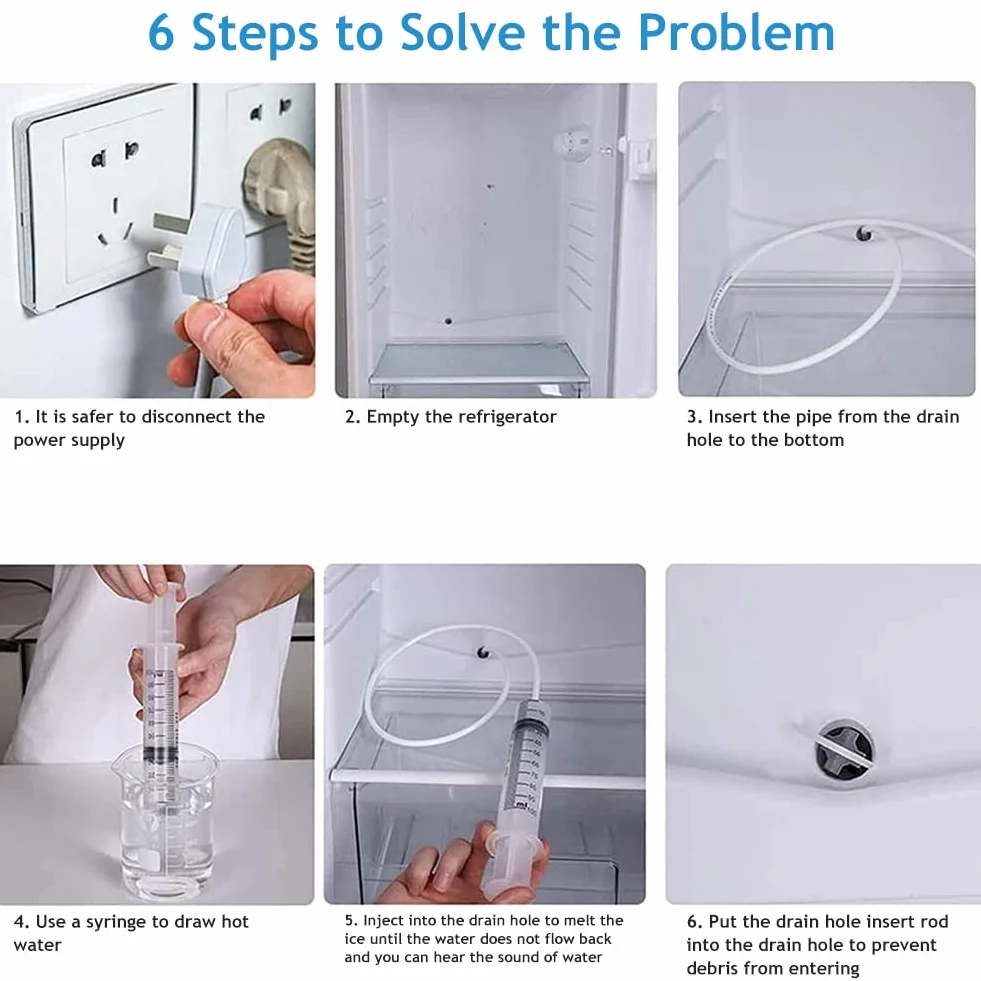 6 Steps to Solve the Problem

1. It is safer to disconnect the power supply

2. Empty the refrigerator

3. Insert the pipe from the drain hole to the bottom

4. Use a syringe to draw hot water

5. Inject into the drain hole to melt the ice until the water does not flow back and you can hear the sound of water

6. Put the drain hole insert rod into the drain hole to prevent debris from entering