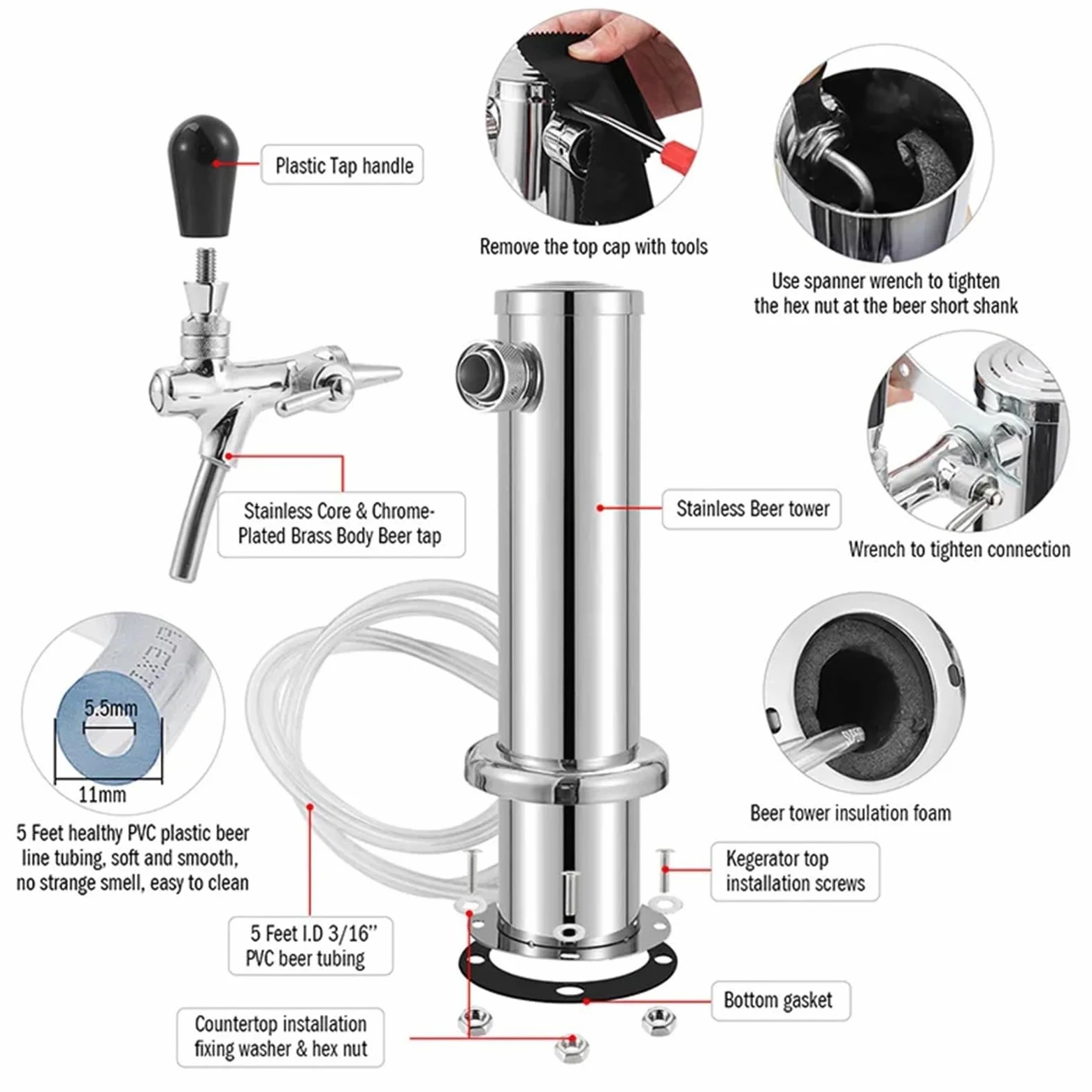 Plastic Tap handle

Remove the top cap with tools

Use spanner wrench to tighten the hex nut at the beer short shank

Stainless Core & Chrome-Plated Brass Body Beer tap

Stainless Beer tower

Wrench to tighten connection

5.5mm

11mm

5 Feet healthy PVC plastic beer line tubing, soft and smooth, no strange smell, easy to clean

Beer tower insulation foam

Kegerator top installation screws

5 Feet I.D 3/16''
PVC beer tubing

Bottom gasket

Countertop installation fixing washer & hex nut