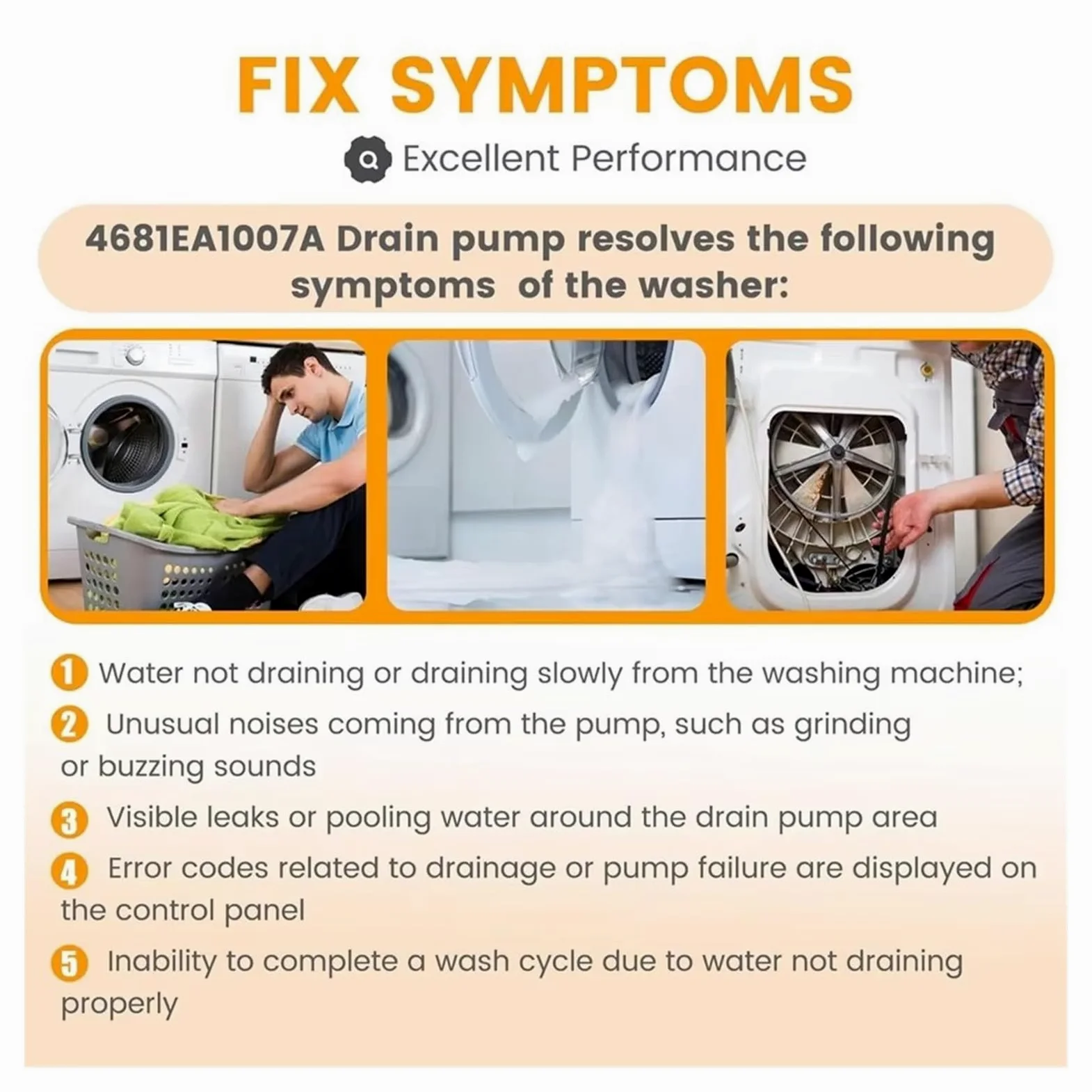 FIX SYMPTOMS

Excellent Performance

4681EA1007A Drain pump resolves the following symptoms of the washer:

1 Water not draining or draining slowly from the washing machine;

2 Unusual noises coming from the pump, such as grinding or buzzing sounds

3 Visible leaks or pooling water around the drain pump area

4 Error codes related to drainage or pump failure are displayed on the control panel

5 Inability to complete a wash cycle due to water not draining properly