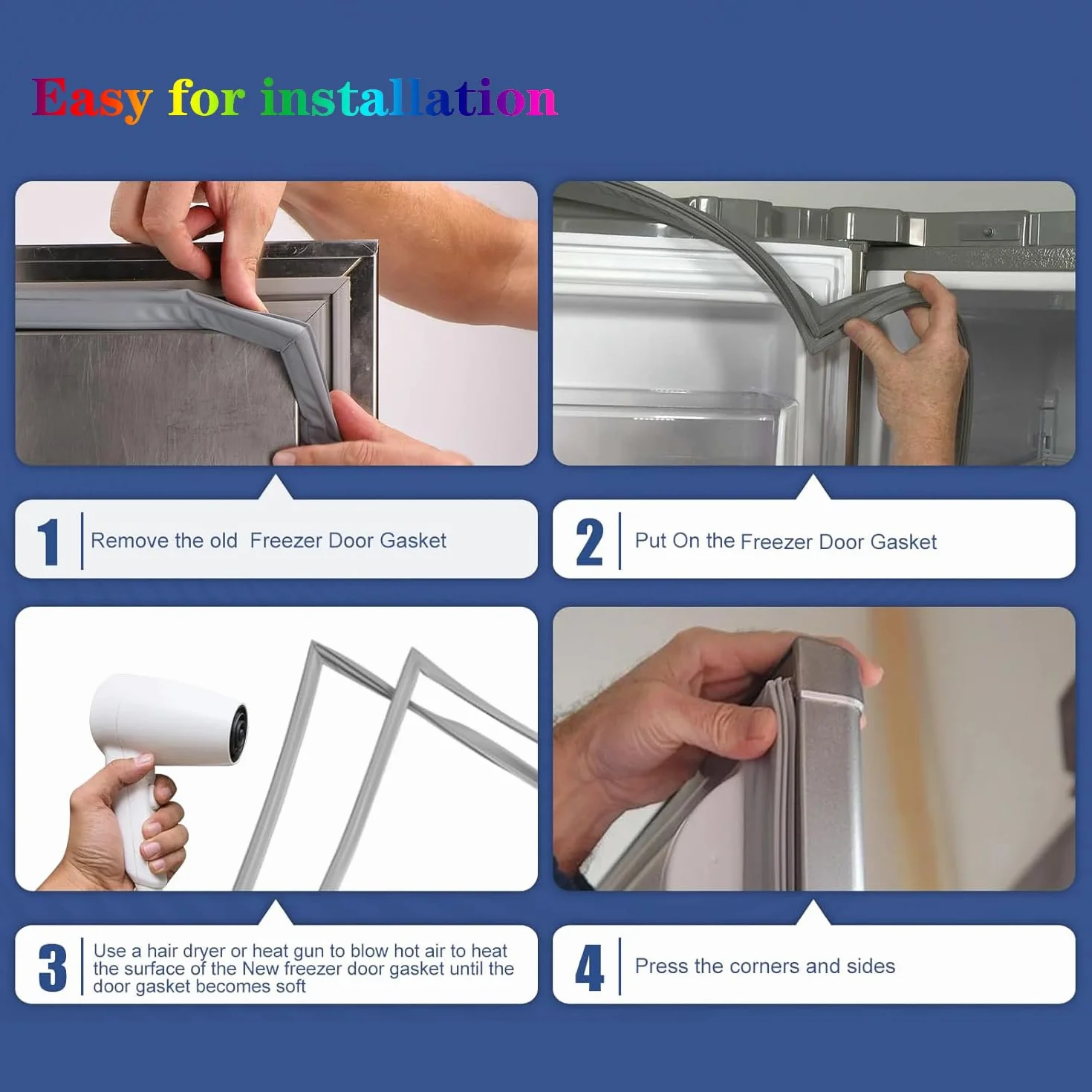 Easy for installation

1 Remove the old Freezer Door Gasket

2 Put On the Freezer Door Gasket

3 Use a hair dryer or heat gun to blow hot air to heat the surface of the New freezer door gasket until the door gasket becomes soft

4 Press the corners and sides