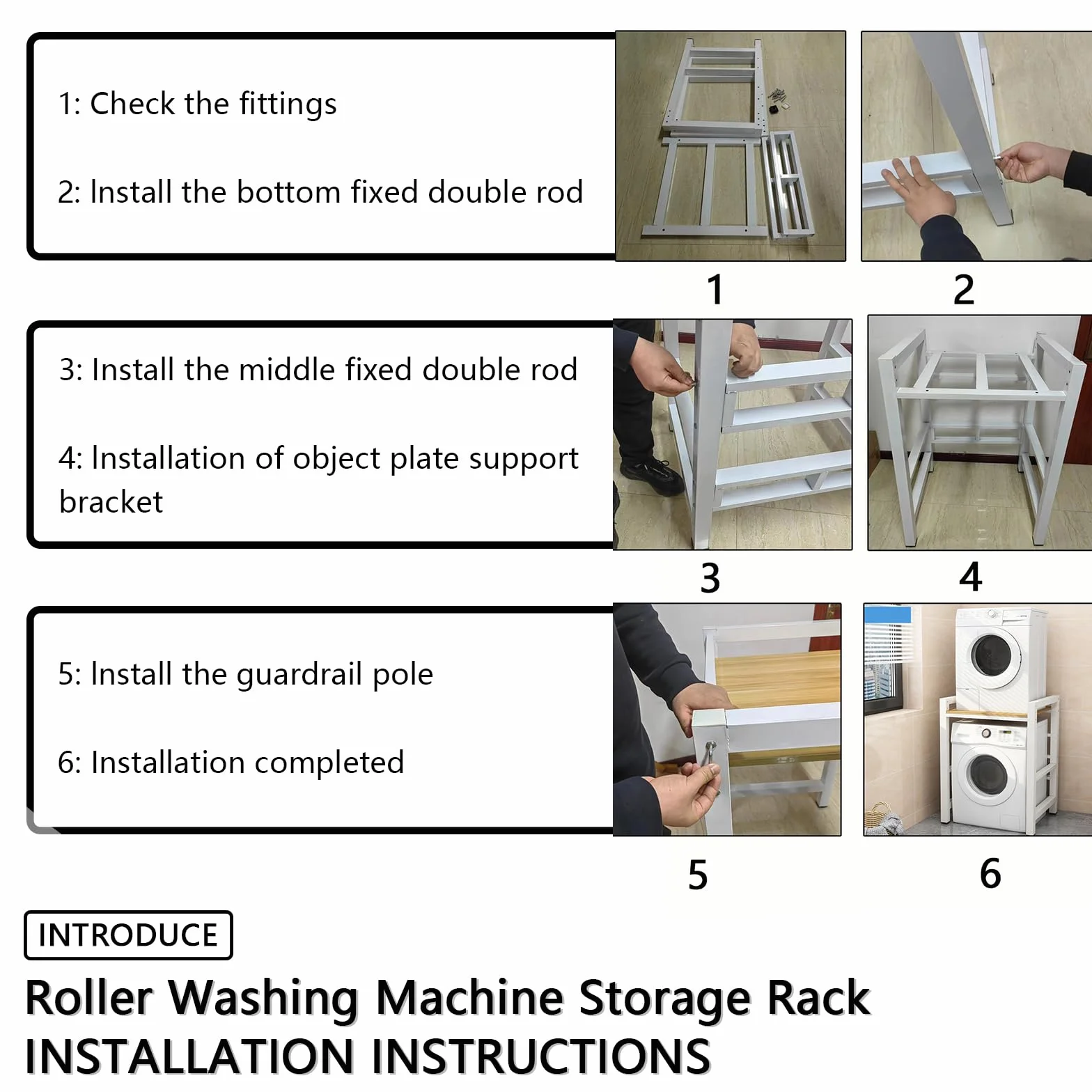 1: Check the fittings

2: Install the bottom fixed double rod

1

2

3: Install the middle fixed double rod

4: Installation of object plate support bracket

3

4

5: Install the guardrail pole

6: Installation completed

5

6

INTRODUCE

Roller Washing Machine Storage Rack
INSTALLATION INSTRUCTIONS